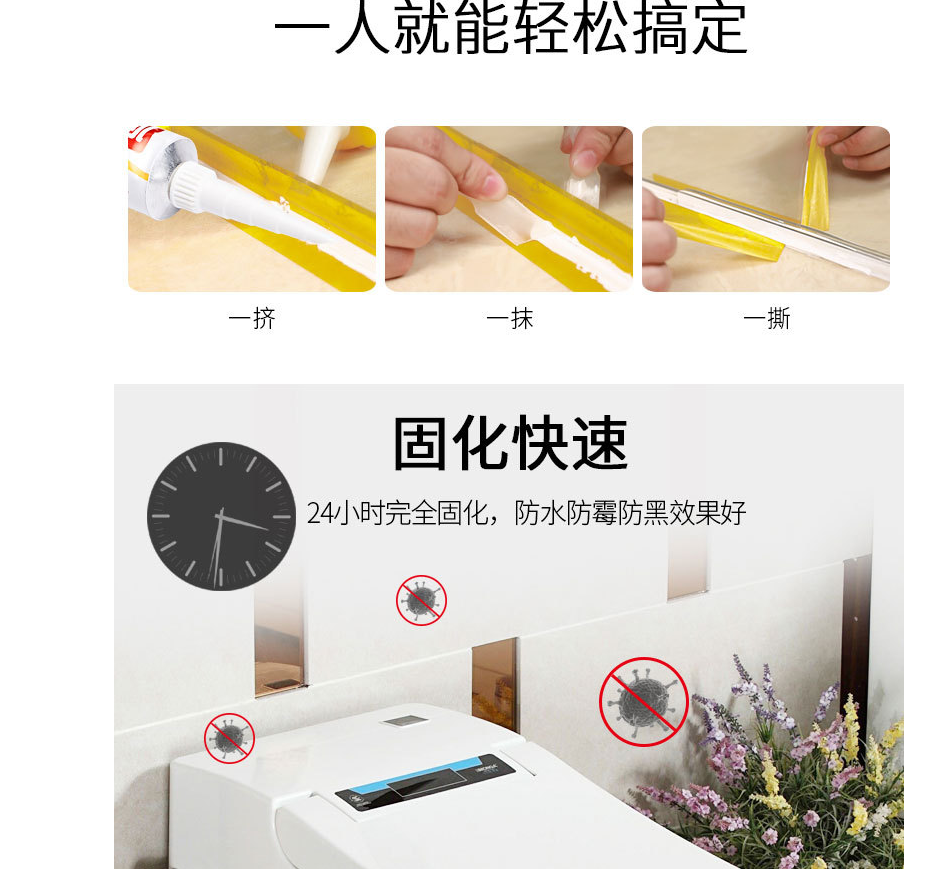 一人就能轻松搞定

一挤

一抹

一撕

固化快速

24小时完全固化，防水防霉防黑效果好